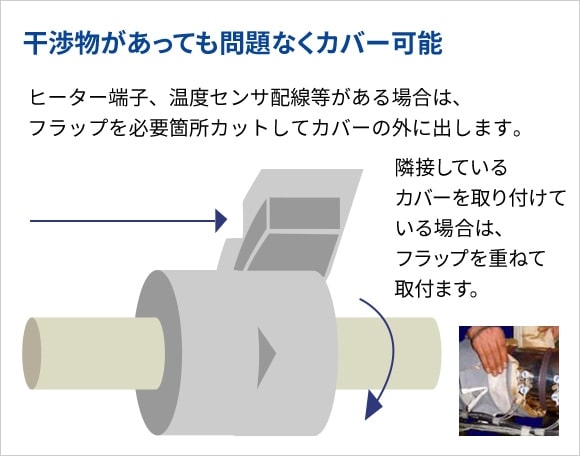 干渉物があっても問題なくカバー可能

ヒーター端子、温度センサ配線等がある場合は、フラップを必要箇所カットしてカバーの外に出します。

隣接しているカバーを取り付けている場合は、フラップを重ねて取付ます。